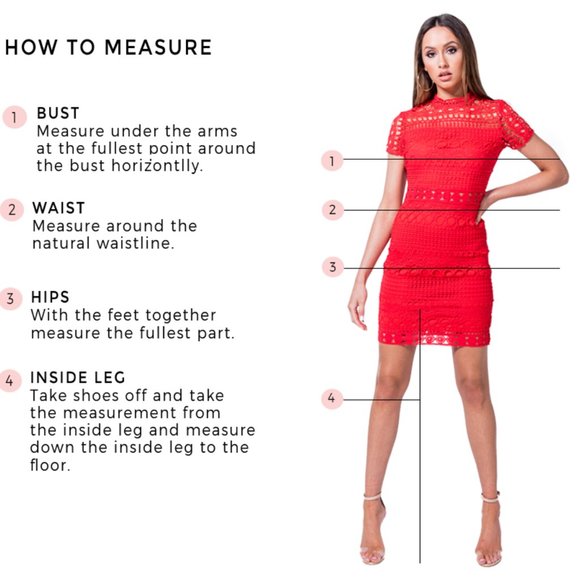 HOW TO MEASURE

1 BUST
Measure under the arms at the fullest point around the bust horizontlly.

2 WAIST
Measure around the natural waistline.

3 HIPS
With the feet together measure the fullest part.

4 INSIDE LEG
Take shoes off and take the measurement from the inside leg and measure down the inside leg to the floor.

1
2
3
4